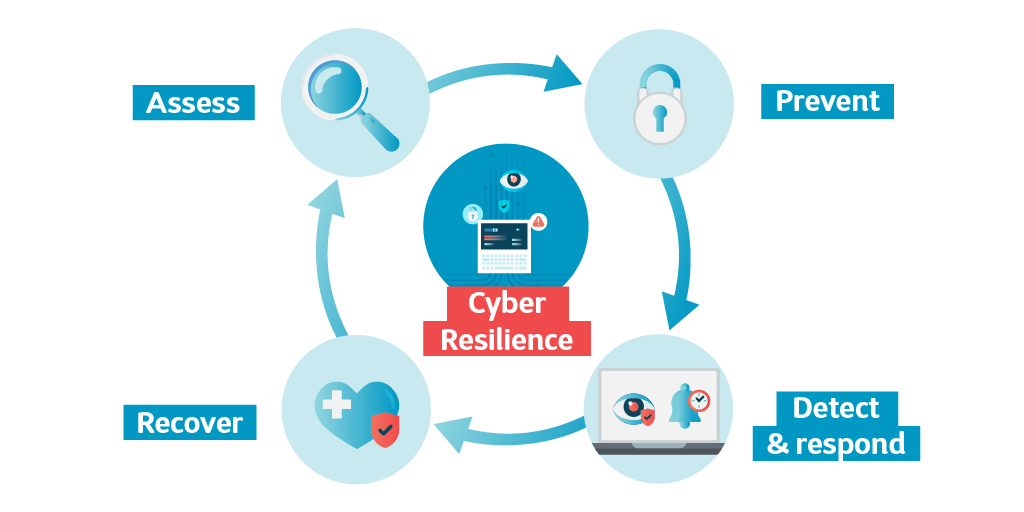 Assess

Prevent

Cyber Resilience

Recover

Detect & respond